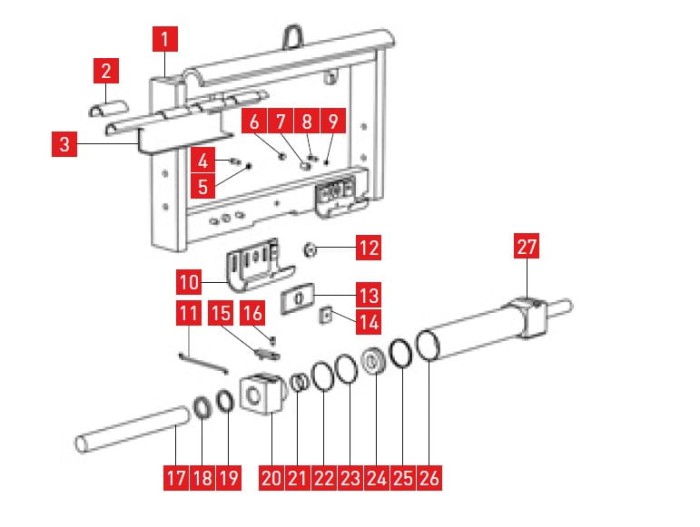 1
2
3
4
5
6
7
8
9
10
11
12
13
14
15
16
17
18
19
20
21
22
23
24
25
26
27