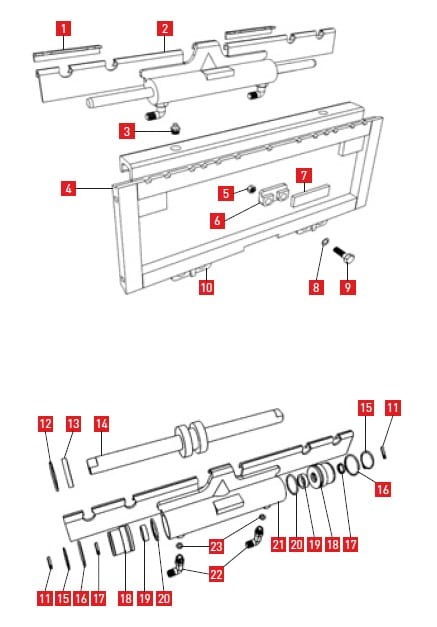 1
2
3
4
5
6
7
8
9
10

12
13
14
15
11
16
21
20
19
18
17
23
22
11
15
16
17
18
19
20